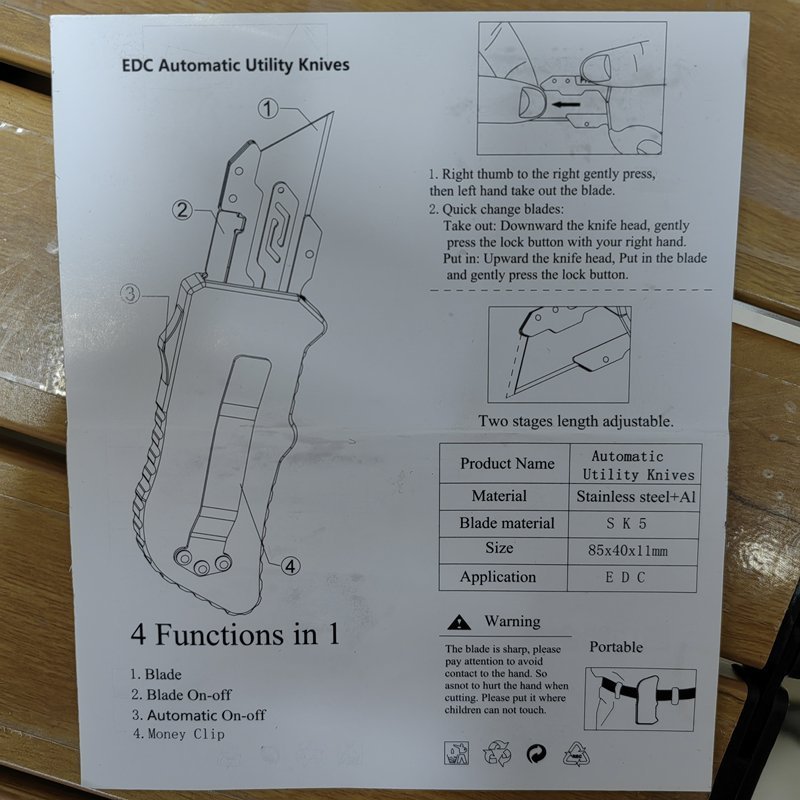 EDC Automatic Utility Knives

1

2

3

4

4 Functions in 1

1. Blade
2. Blade On-off
3. Automatic On-off
4. Money Clip

1. Right thumb to the right gently press, then left hand take out the blade.
2. Quick change blades:
Take out: Downward the knife head, gently press the lock button with your right hand.
Put in: Upward the knife head, Put in the blade and gently press the lock button.

Two stages length adjustable.

| Product Name | Automatic Utility Knives |
|---|---|
| Material | Stainless steel+Al |
| Blade material | S K 5 |
| Size | 85x40x11mm |
| Application | E D C |

Warning

The blade is sharp, please pay attention to avoid contact to the hand. So asnot to hurt the hand when cutting. Please put it where children can not touch.

Portable