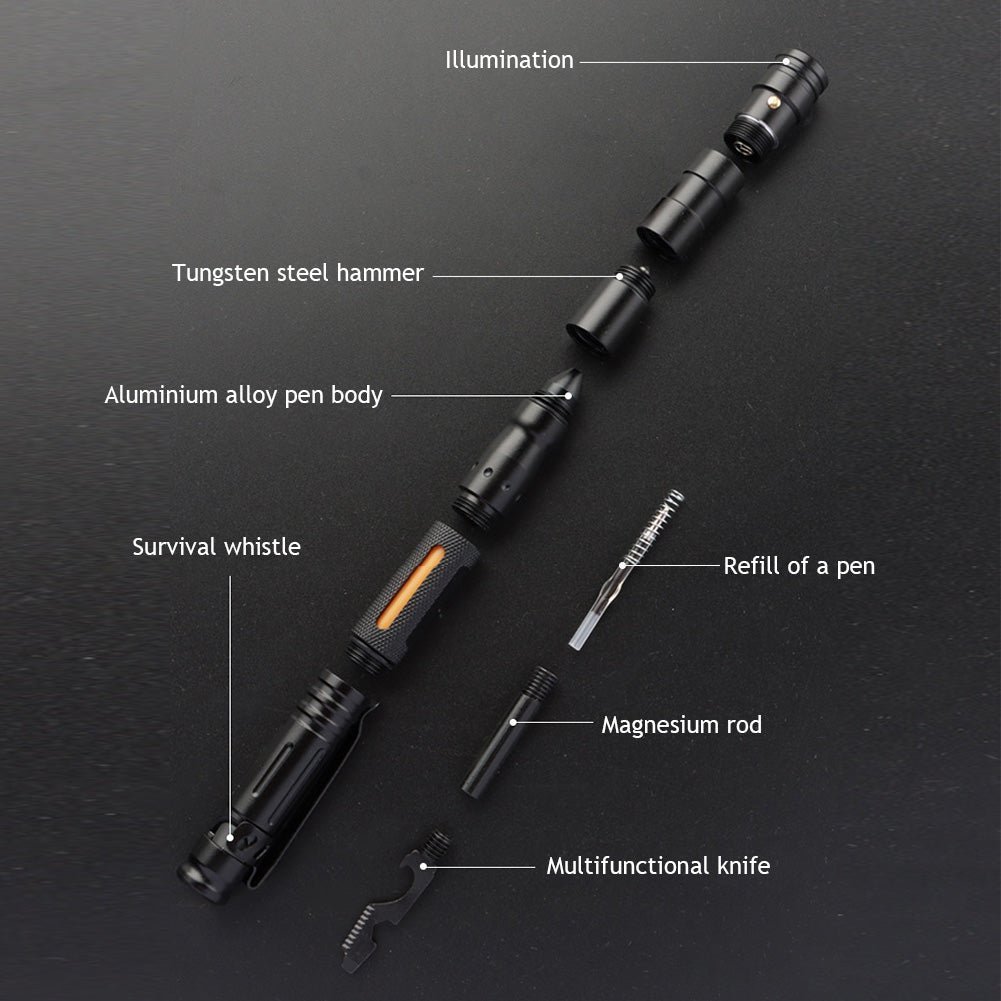 Illumination

Tungsten steel hammer

Aluminium alloy pen body

Survival whistle

Refill of a pen

Magnesium rod

Multifunctional knife